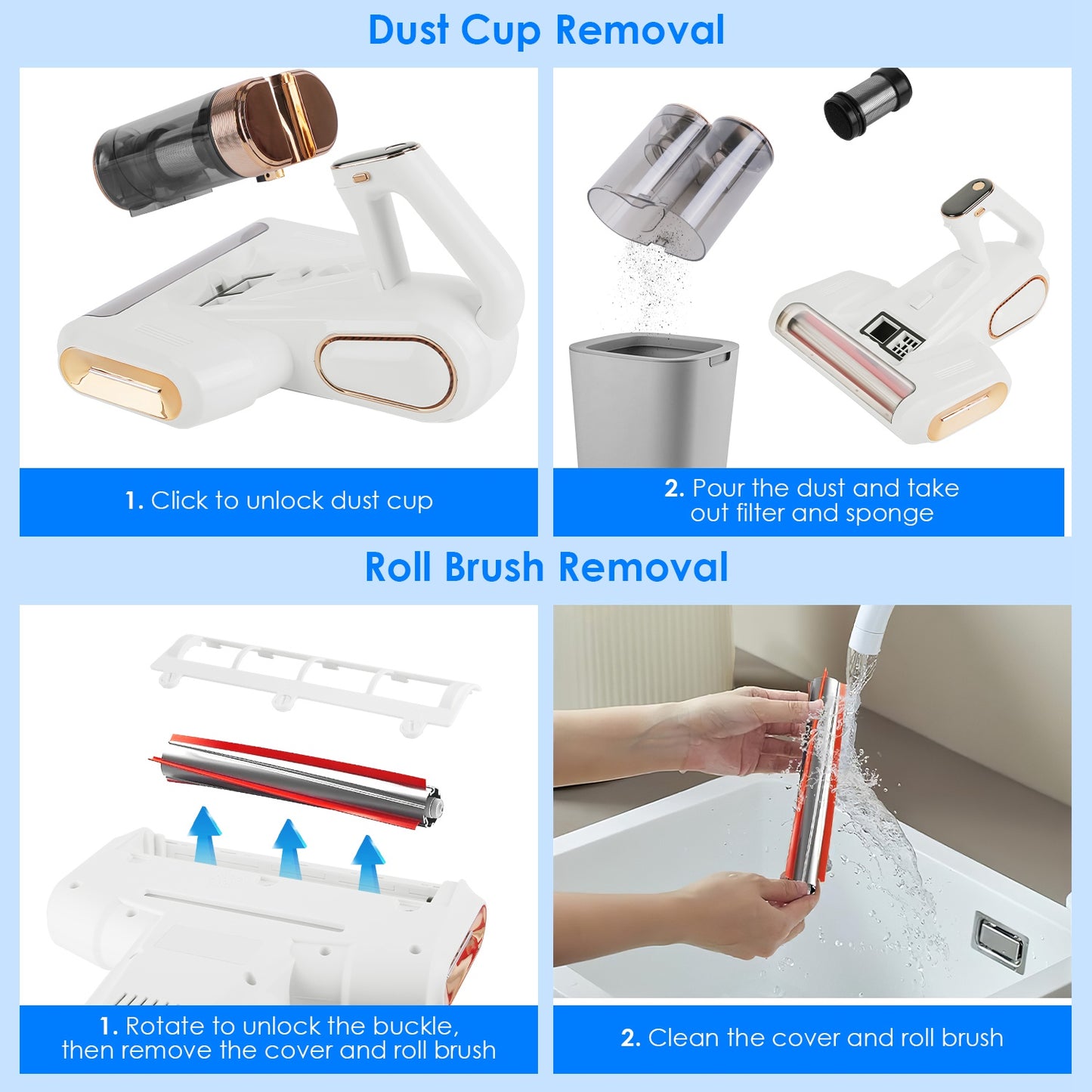 Dust Cup Removal

1. Click to unlock dust cup

2. Pour the dust and take out filter and sponge

Roll Brush Removal

1. Rotate to unlock the buckle, then remove the cover and roll brush

2. Clean the cover and roll brush